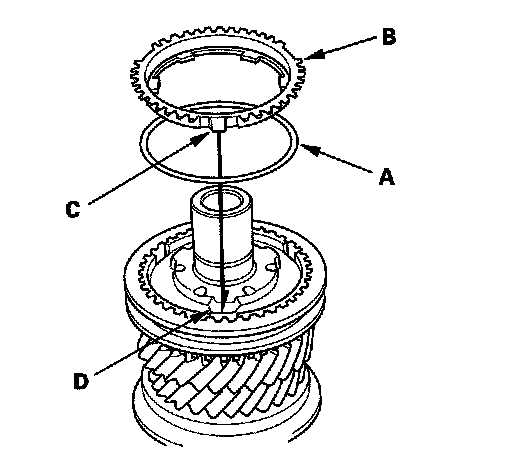 B
A
C
D