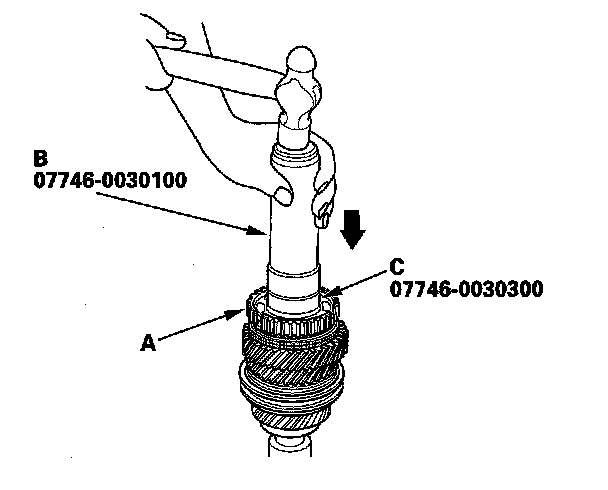 B
07746-0030100

C
07746-0030300

A