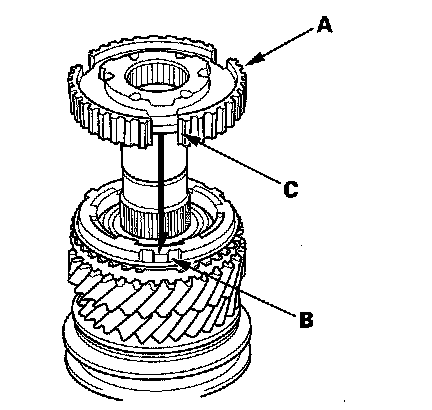 A
C
B