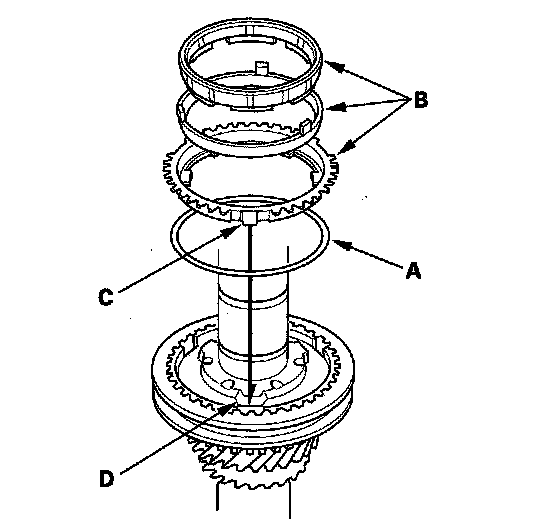 B
A
C
D