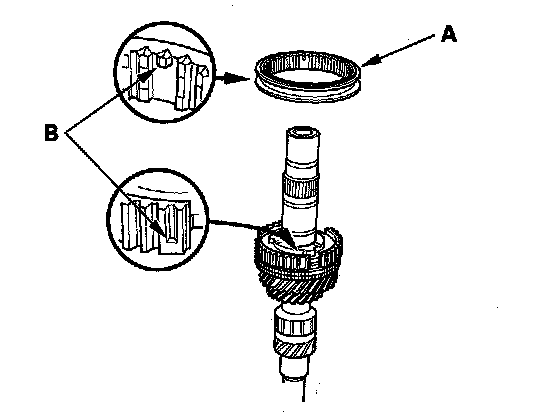 A

B