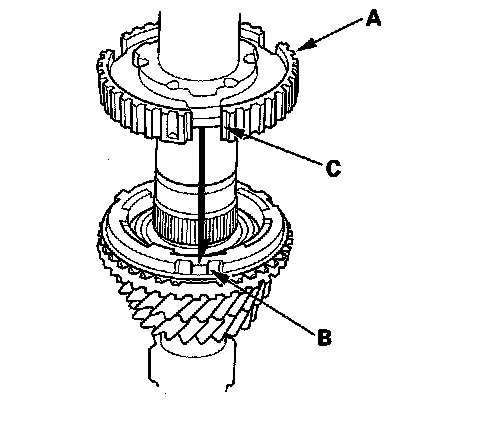 A

C

B