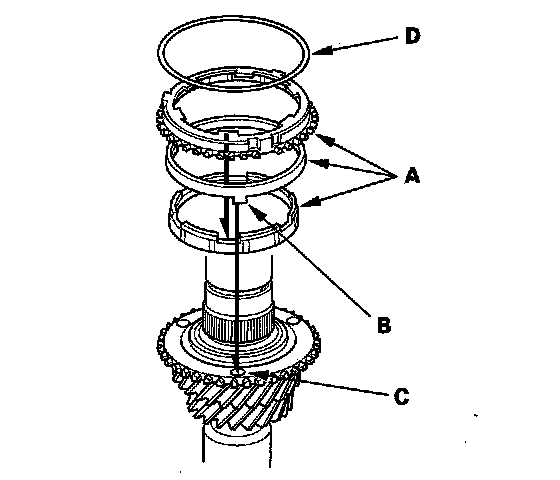 D

A

B

C