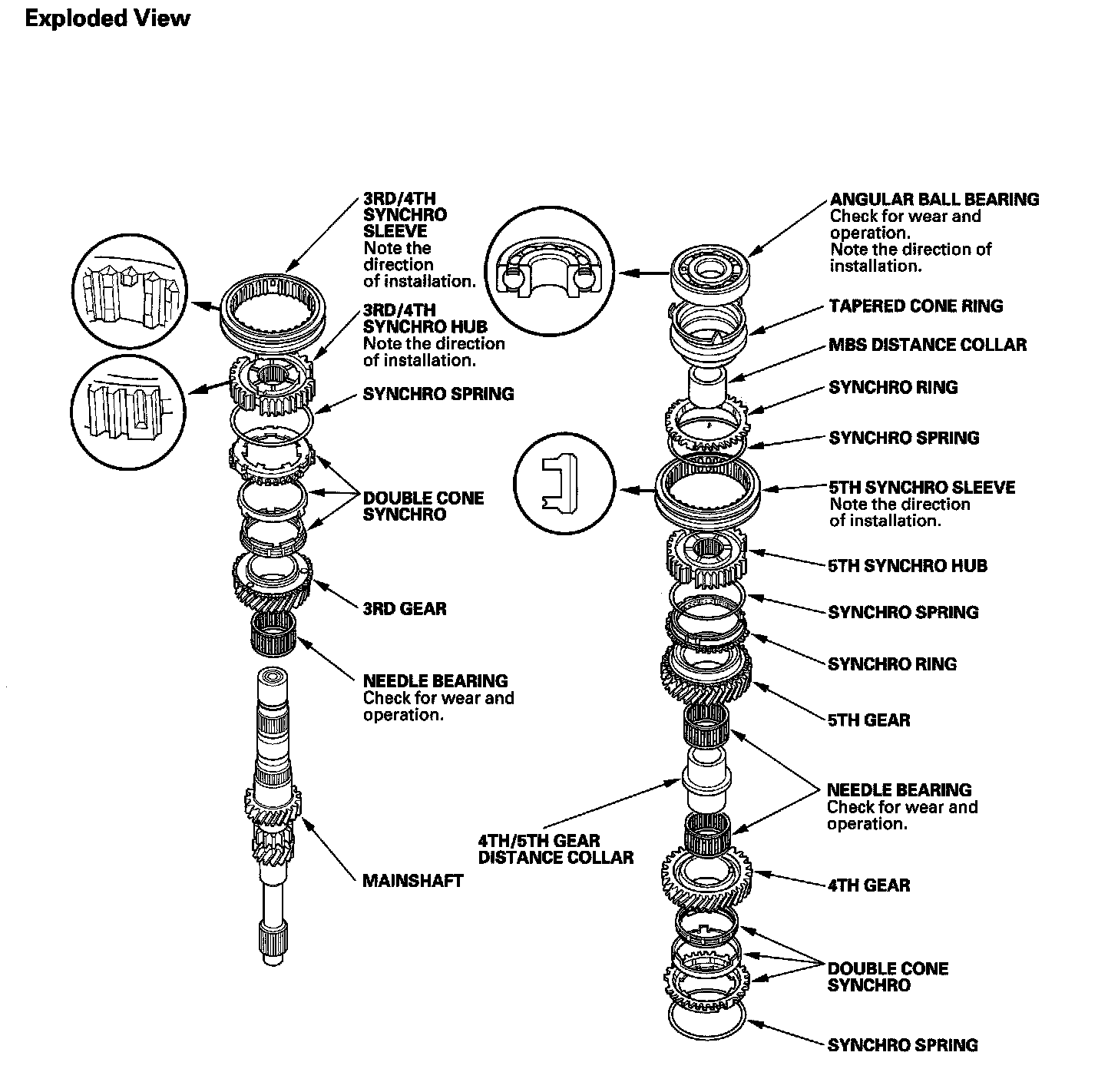 Exploded View

3RD/4TH SYNCHRO SLEEVE
Note the direction of installation.

3RD/4TH SYNCHRO HUB
Note the direction of installation.

SYNCHRO SPRING

DOUBLE CONE SYNCHRO

3RD GEAR

NEEDLE BEARING
Check for wear and operation.

MAINSHAFT

ANGULAR BALL BEARING
Check for wear and operation.
Note the direction of installation.

TAPERED CONE RING

MBS DISTANCE COLLAR

SYNCHRO RING

SYNCHRO SPRING

5TH SYNCHRO SLEEVE
Note the direction of installation.

5TH SYNCHRO HUB

SYNCHRO SPRING

SYNCHRO RING

5TH GEAR

NEEDLE BEARING
Check for wear and operation.

4TH/5TH GEAR DISTANCE COLLAR

4TH GEAR

DOUBLE CONE SYNCHRO

SYNCHRO SPRING