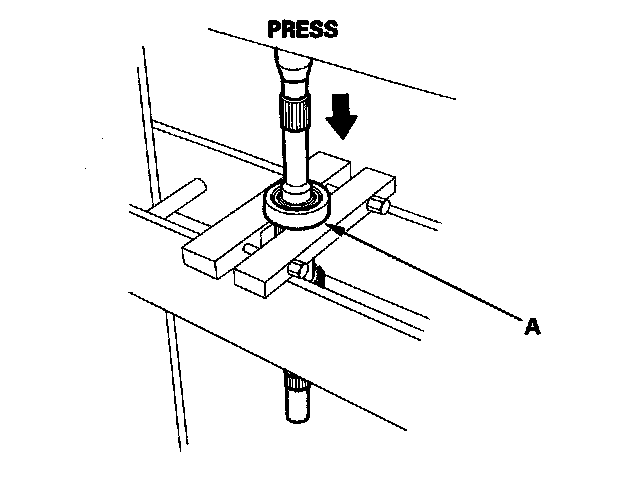 PRESS

A