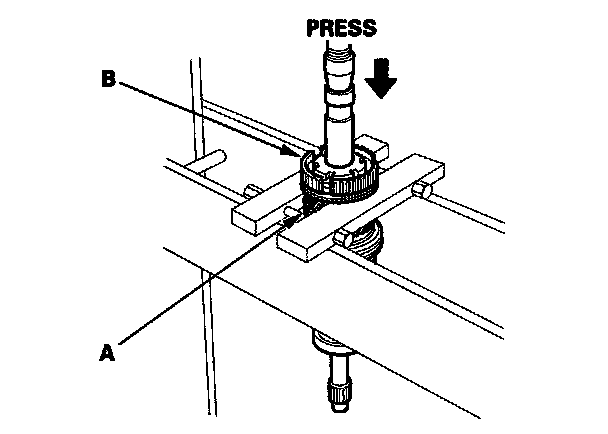 PRESS

B

A