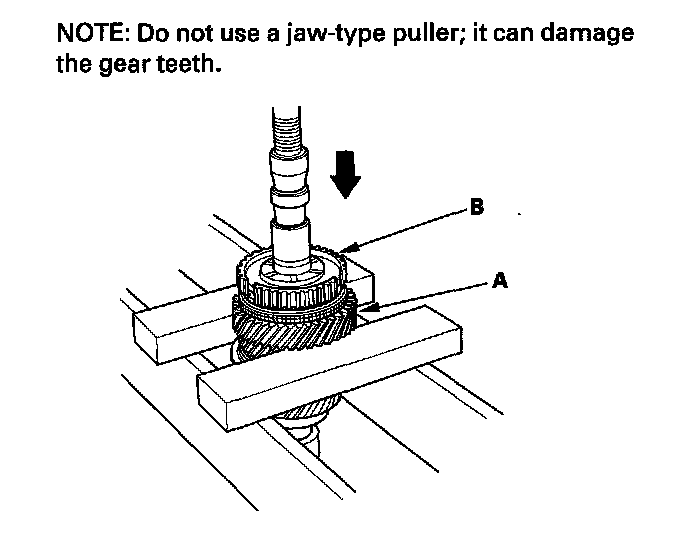 NOTE: Do not use a jaw-type puller; it can damage the gear teeth.

B

A