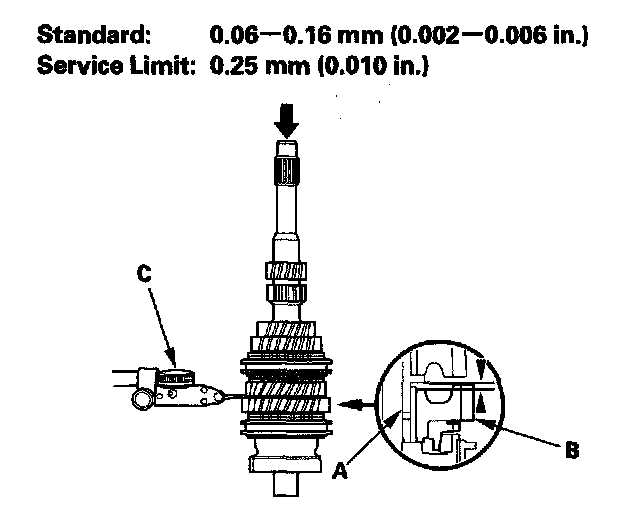 Standard: 0.06—0.16 mm (0.002—0.006 in.)
Service Limit: 0.25 mm (0.010 in.)

C

A

B