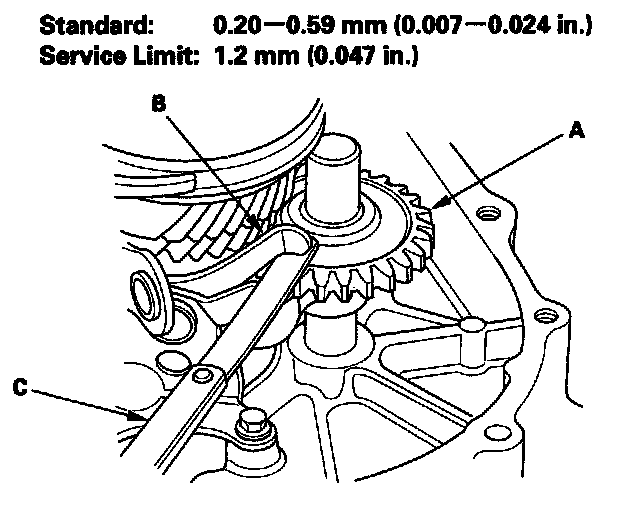 Standard: 0.20—0.59 mm (0.007—0.024 in.)
Service Limit: 1.2 mm (0.047 in.)

B

A

C