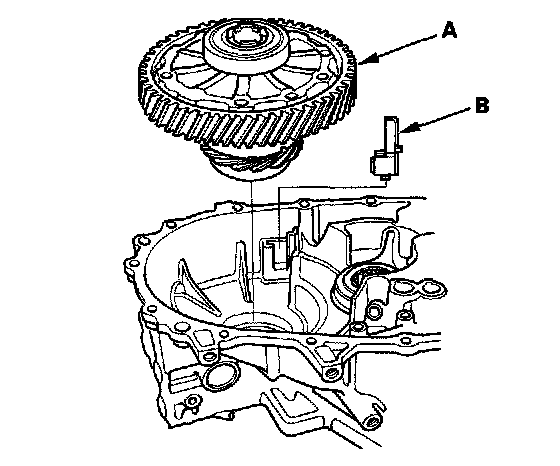 A
B