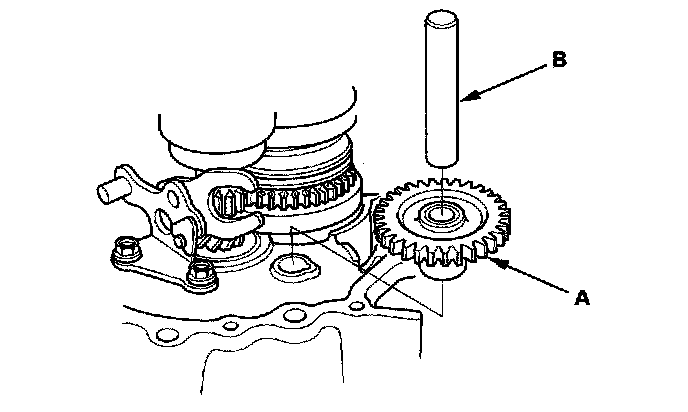 B

A