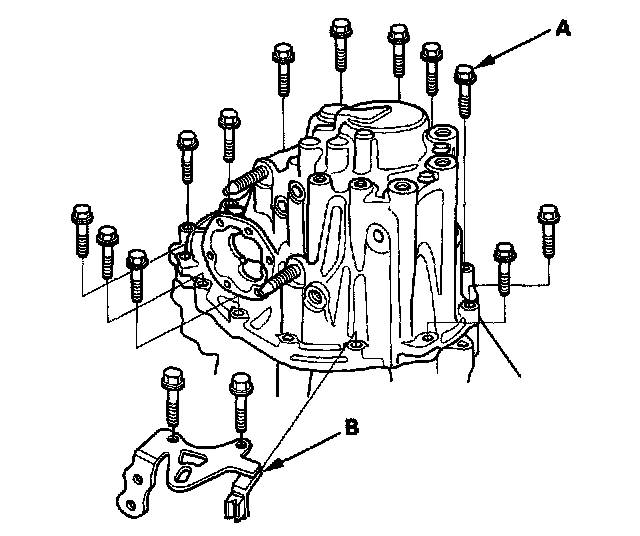 A

B