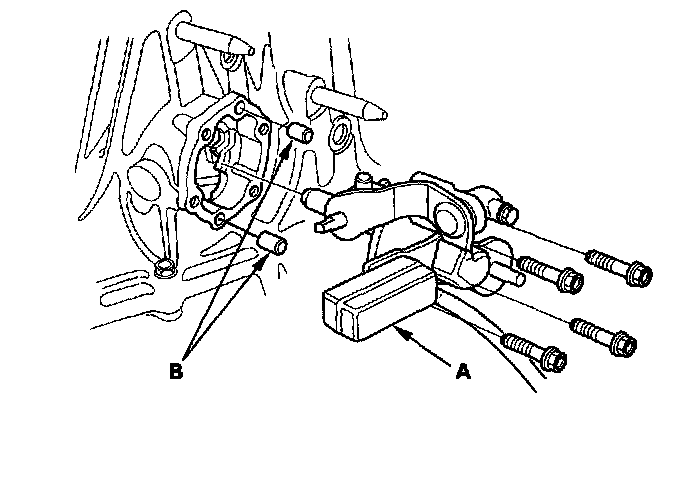 B

A