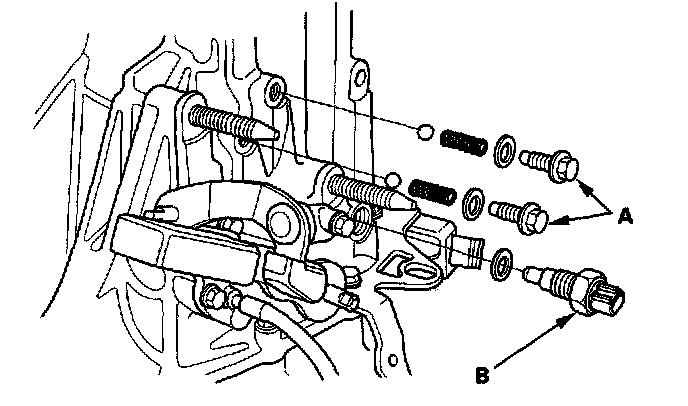 A
B