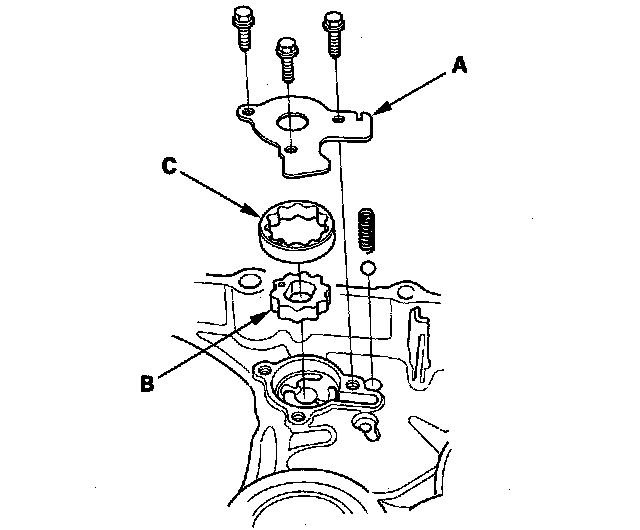 A
C
B