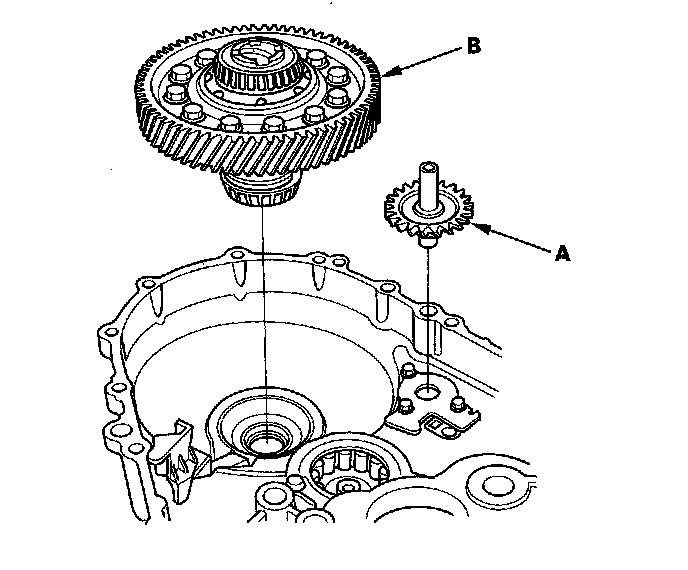 B

A