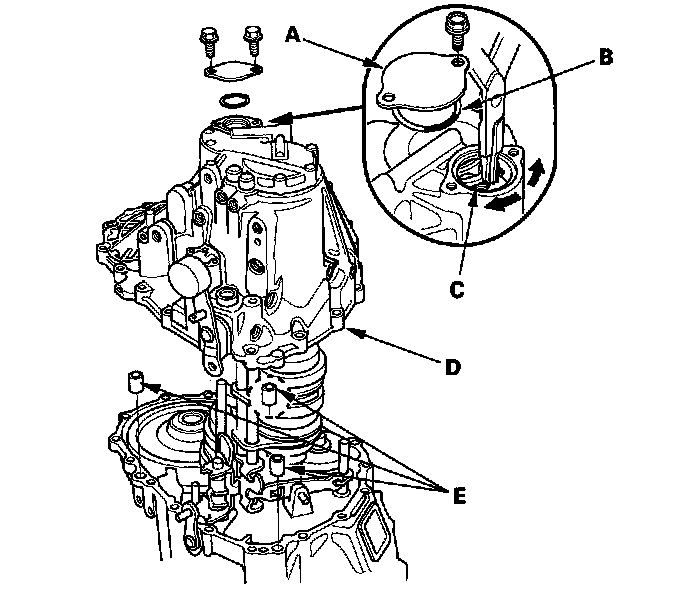 A
B
C
D
E