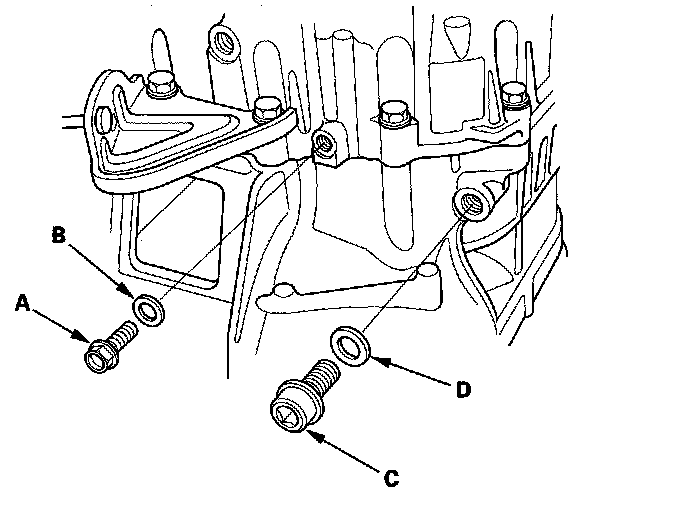 B
A
D
C