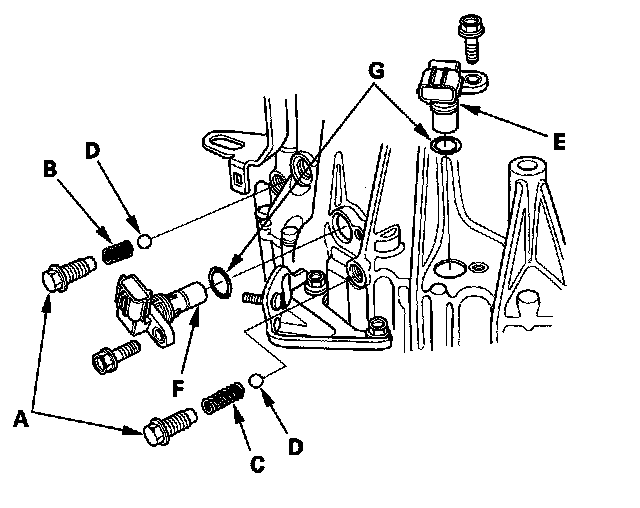 G
E
B
D
F
A
C
D