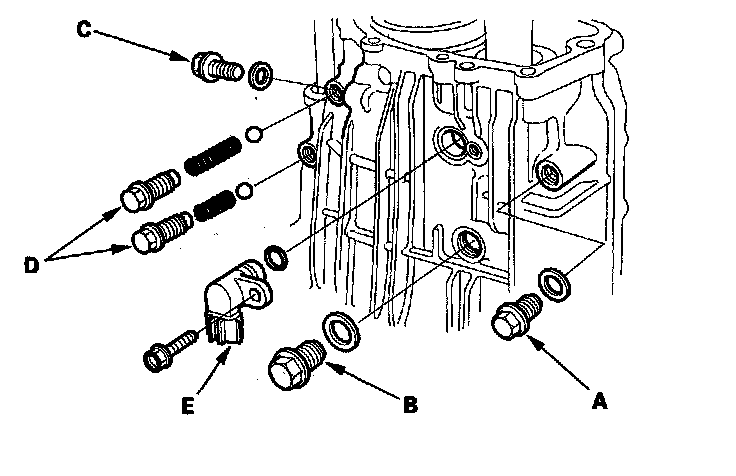 C
D
E
B
A