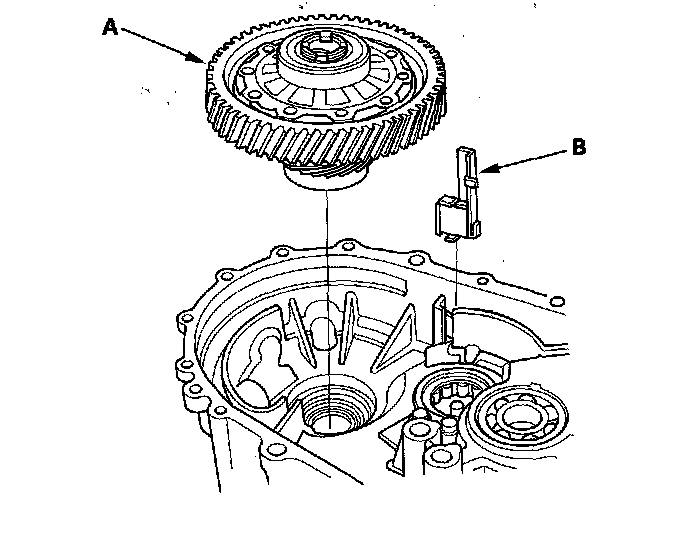 A

B