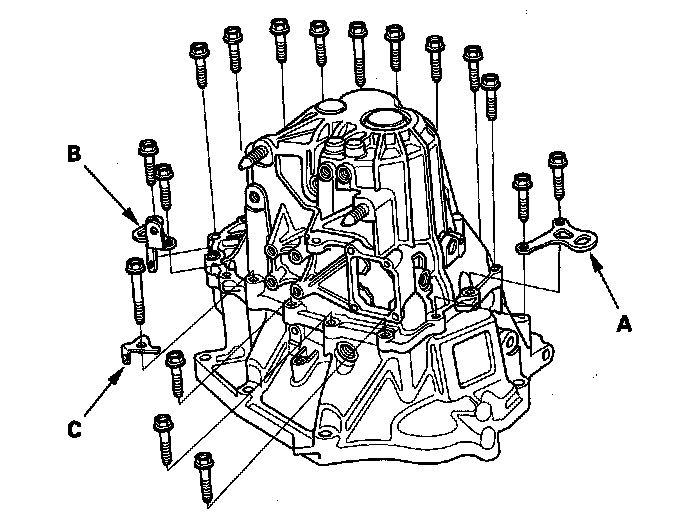 B

A

C