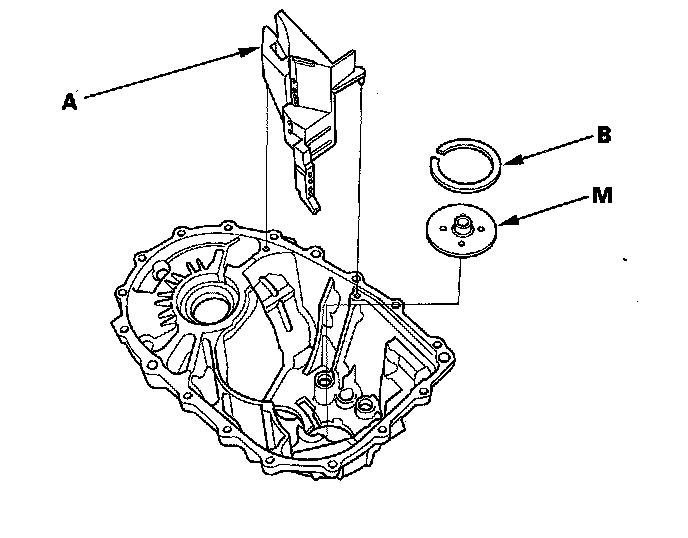 A

B

M