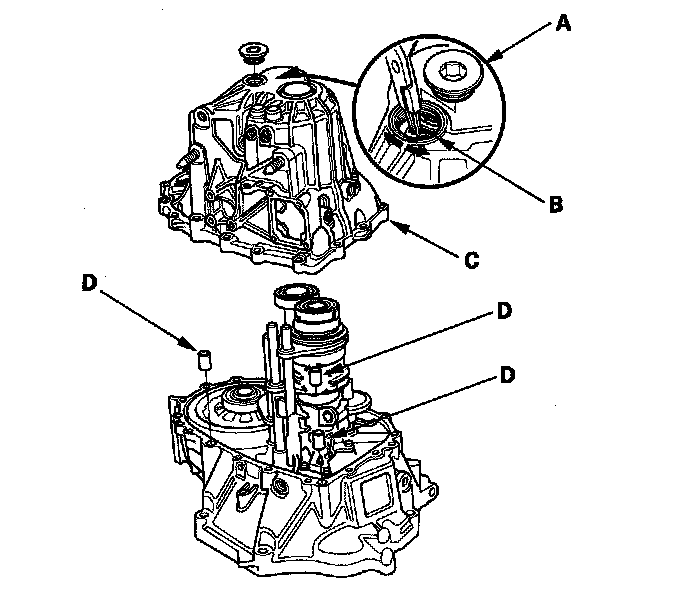 A

B

C

D

D

D