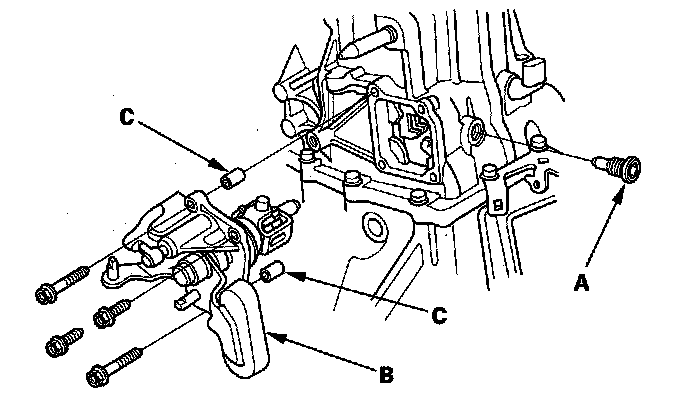 C
A
C
B