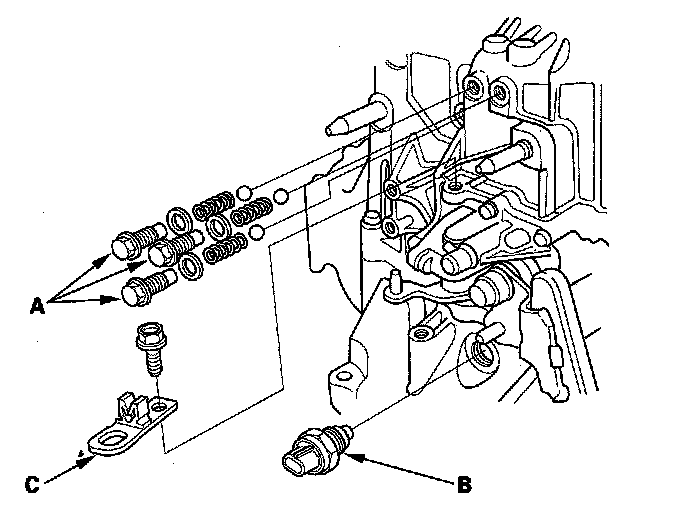 A
C
B