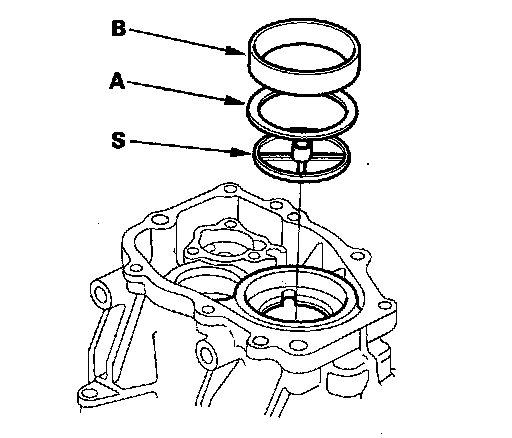 B
A
S