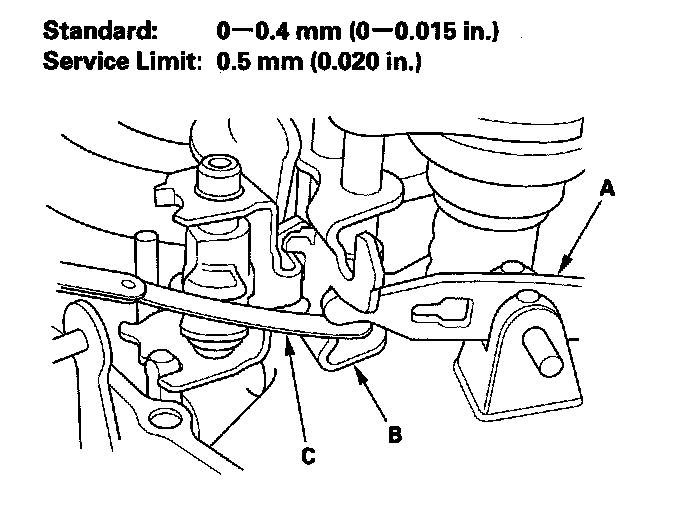 Standard: 0—0.4 mm (0—0.015 in.)
Service Limit: 0.5 mm (0.020 in.)

A
B
C