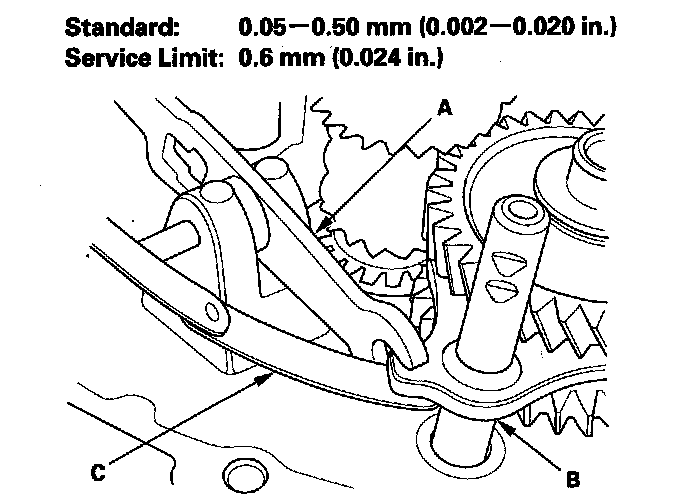 Standard: 0.05—0.50 mm (0.002—0.020 in.)
Service Limit: 0.6 mm (0.024 in.)

A

C

B