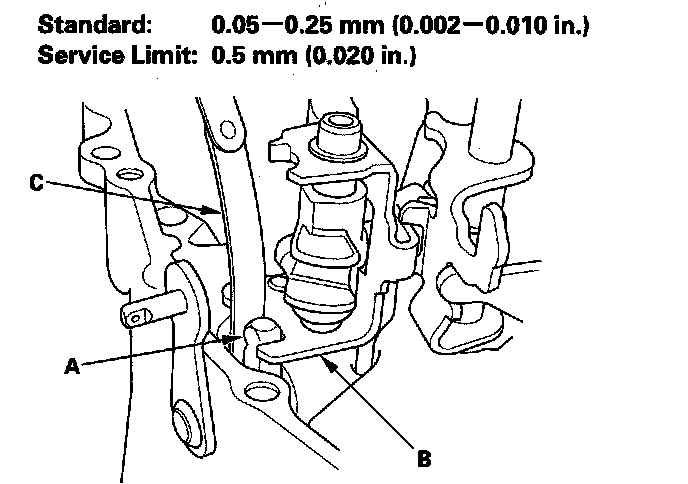 Standard: 0.05—0.25 mm (0.002—0.010 in.)
Service Limit: 0.5 mm (0.020 in.)

C

A

B