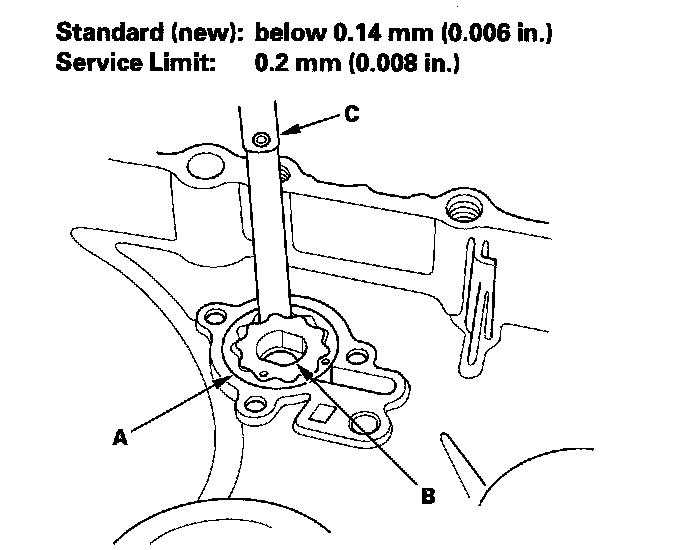 Standard (new): below 0.14 mm (0.006 in.)
Service Limit: 0.2 mm (0.008 in.)

C

A

B