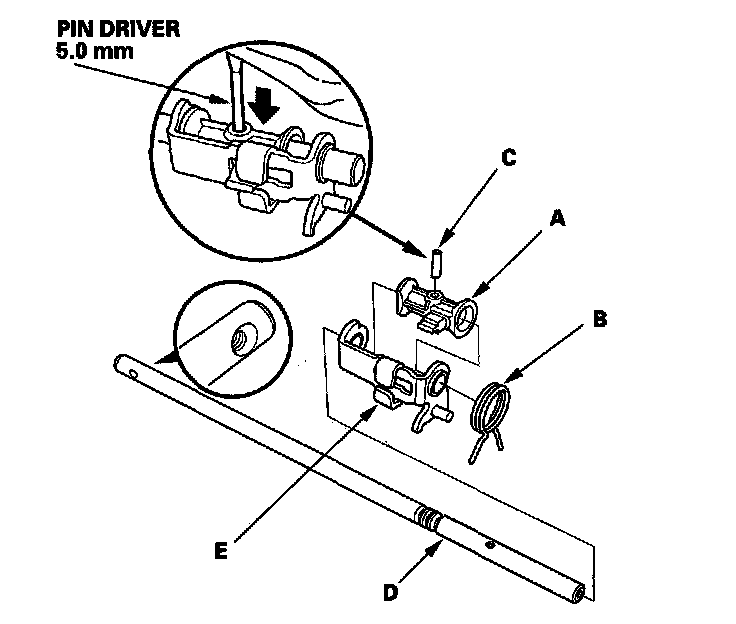 PIN DRIVER
5.0 mm

C

A

B

E

D