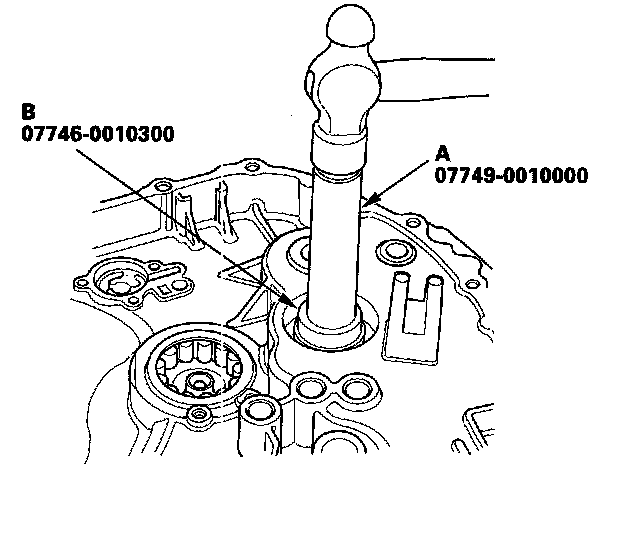 B
07746-0010300

A
07749-0010000