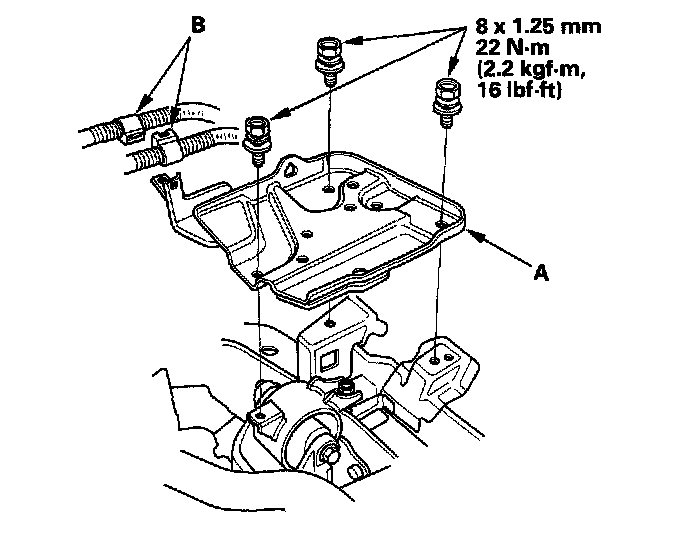 B

8 x 1.25 mm
22 N·m
(2.2 kgf·m,
16 lbf·ft)

A