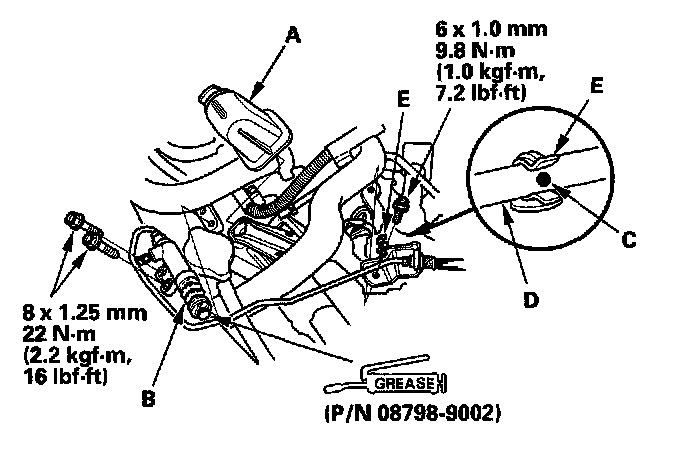 A

6 x 1.0 mm
9.8 N·m
(1.0 kgf·m,
7.2 lbf·ft)

E

E

C

D

8 x 1.25 mm
22 N·m
(2.2 kgf·m,
16 lbf·ft)

B

GREASE

(P/N 08798-9002)