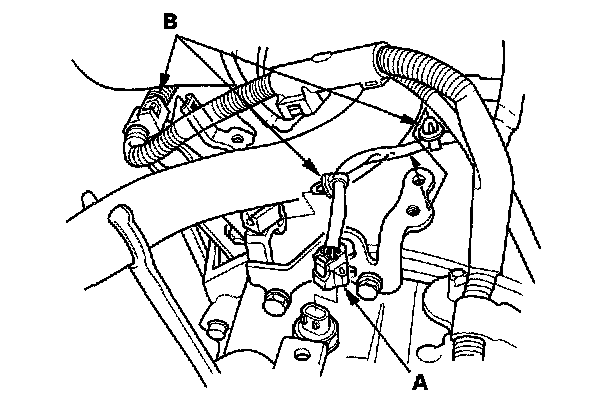 B

A