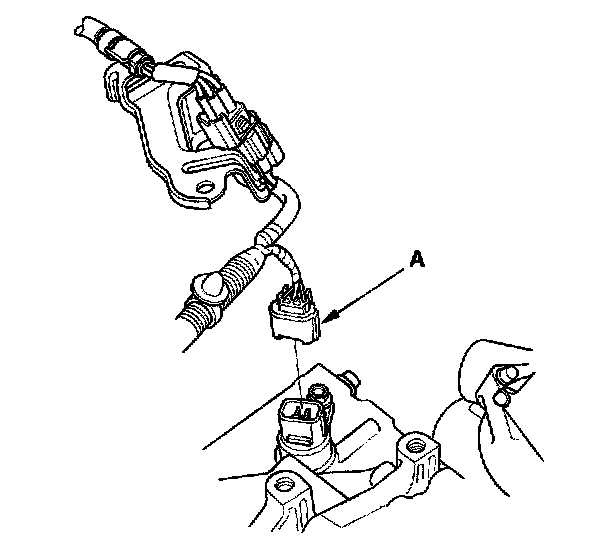 A