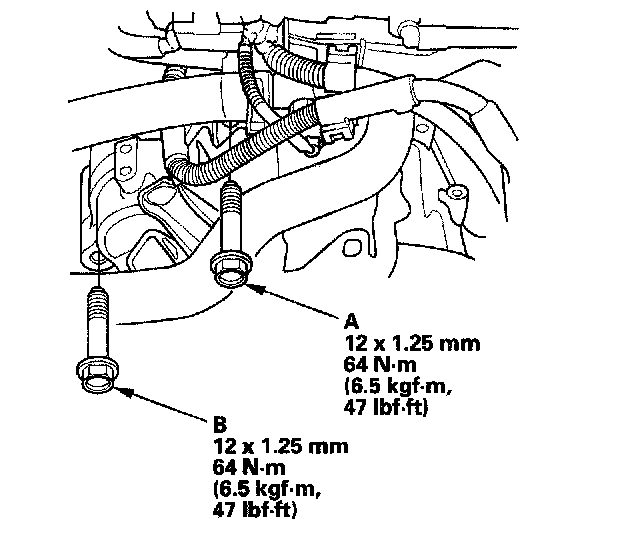 A
12 x 1.25 mm
64 N·m
(6.5 kgf·m,
47 lbf·ft)

B
12 x 1.25 mm
64 N·m
(6.5 kgf·m,
47 lbf·ft)