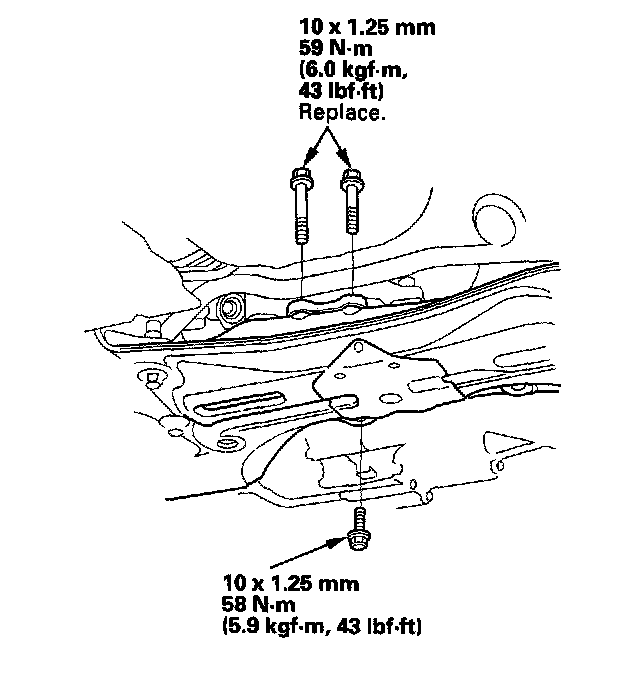 10 x 1.25 mm
59 N·m
(6.0 kgf·m,
43 lbf·ft)
Replace.

10 x 1.25 mm
58 N·m
(5.9 kgf·m, 43 lbf·ft)