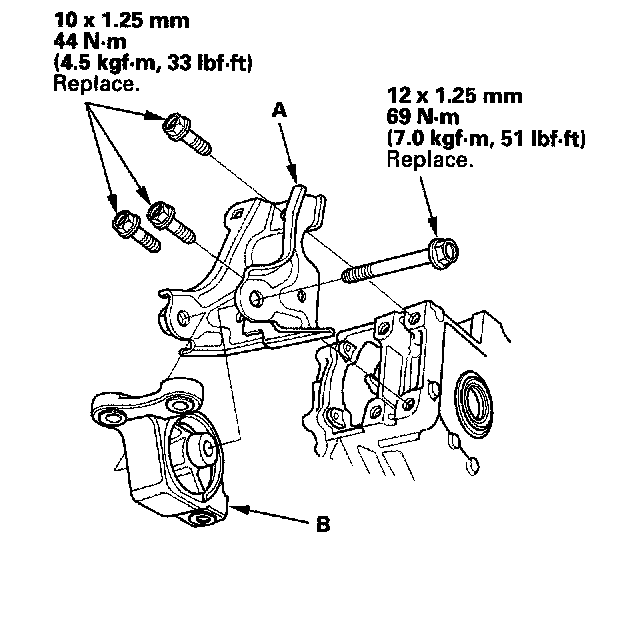 10 x 1.25 mm
44 N·m
(4.5 kgf·m, 33 lbf·ft)
Replace.

A

12 x 1.25 mm
69 N·m
(7.0 kgf·m, 51 lbf·ft)
Replace.

B