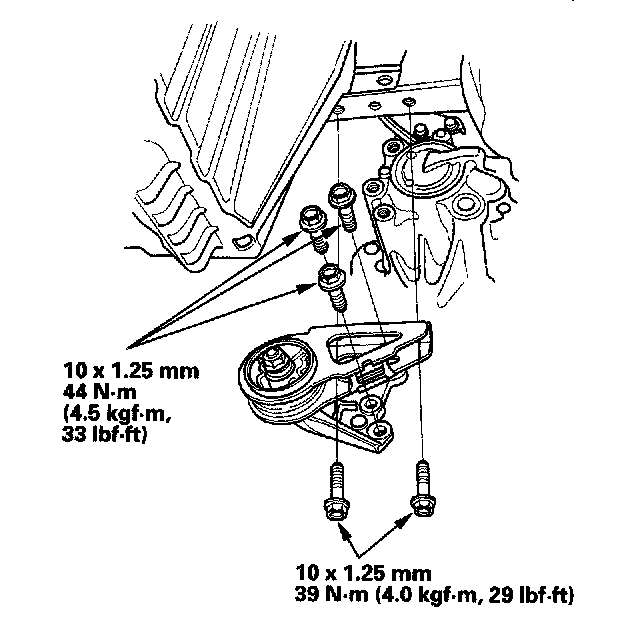 10 x 1.25 mm
44 N·m
(4.5 kgf·m,
33 lbf·ft)

10 x 1.25 mm
39 N·m (4.0 kgf·m, 29 lbf·ft)