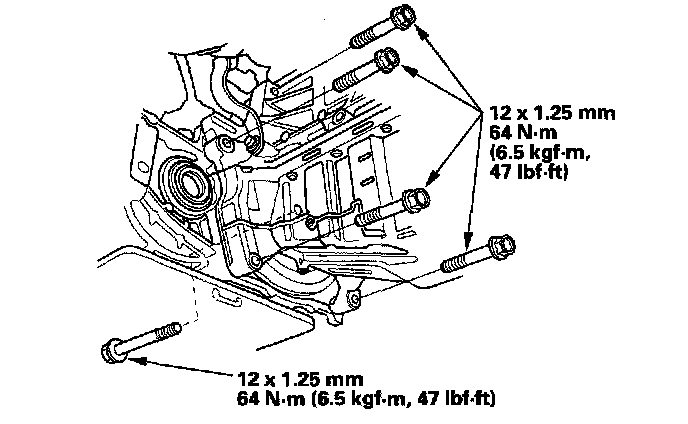 12 x 1.25 mm
64 N·m
(6.5 kgf·m,
47 lbf·ft)

12 x 1.25 mm
64 N·m (6.5 kgf·m, 47 lbf·ft)