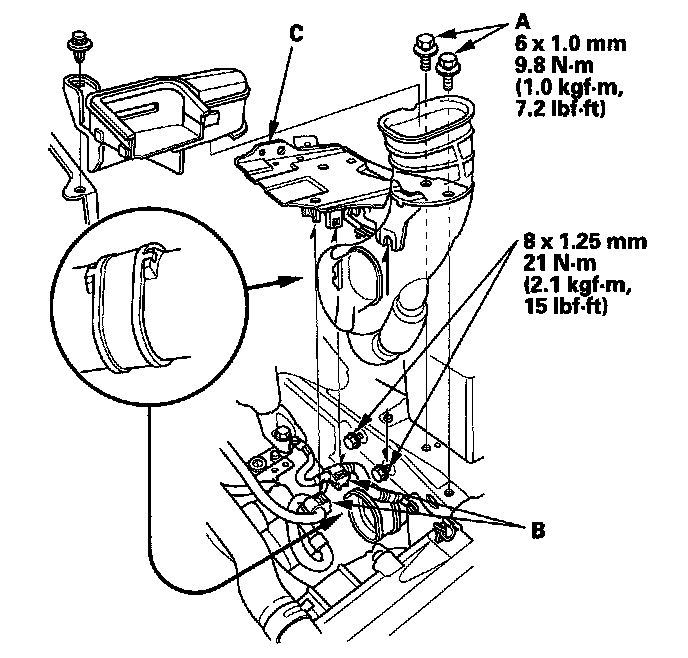 C

A
6 x 1.0 mm
9.8 N·m
(1.0 kgf·m,
7.2 lbf·ft)

8 x 1.25 mm
21 N·m
(2.1 kgf·m,
15 lbf·ft)

B