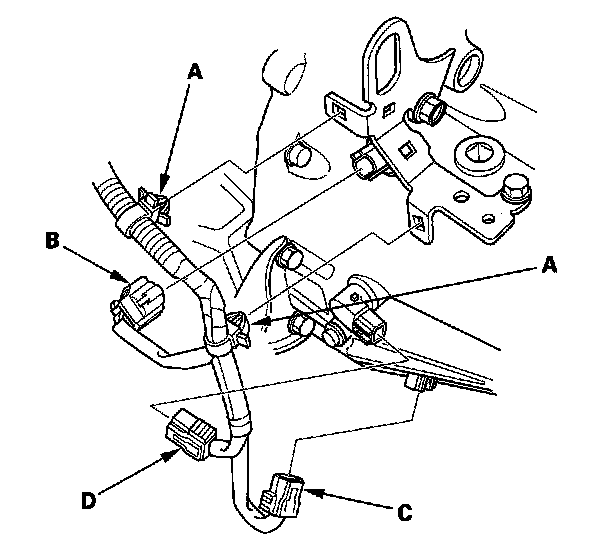 A
B
A
D
C