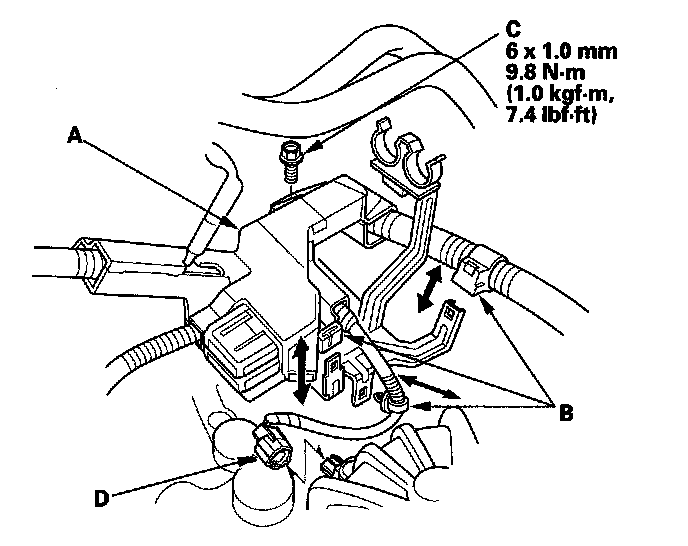 C
6 x 1.0 mm
9.8 N·m
(1.0 kgf·m,
7.4 lbf·ft)

A

B

D