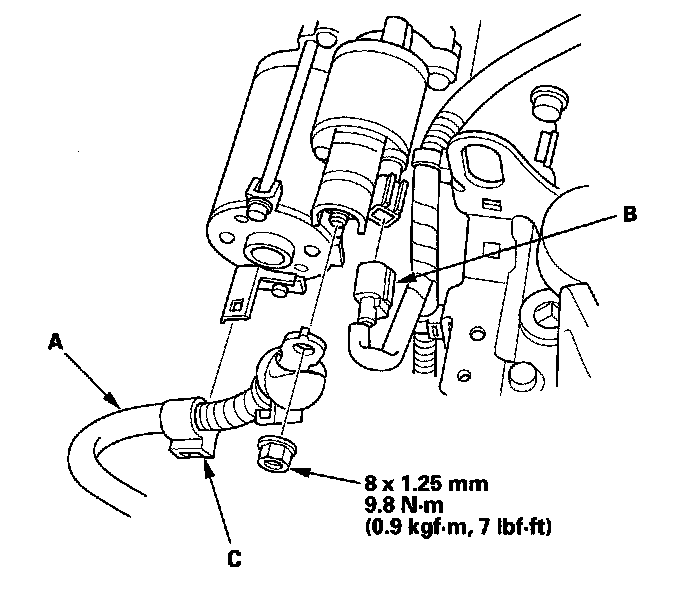 B

A

8 x 1.25 mm
9.8 N·m
(0.9 kgf·m, 7 lbf·ft)

C